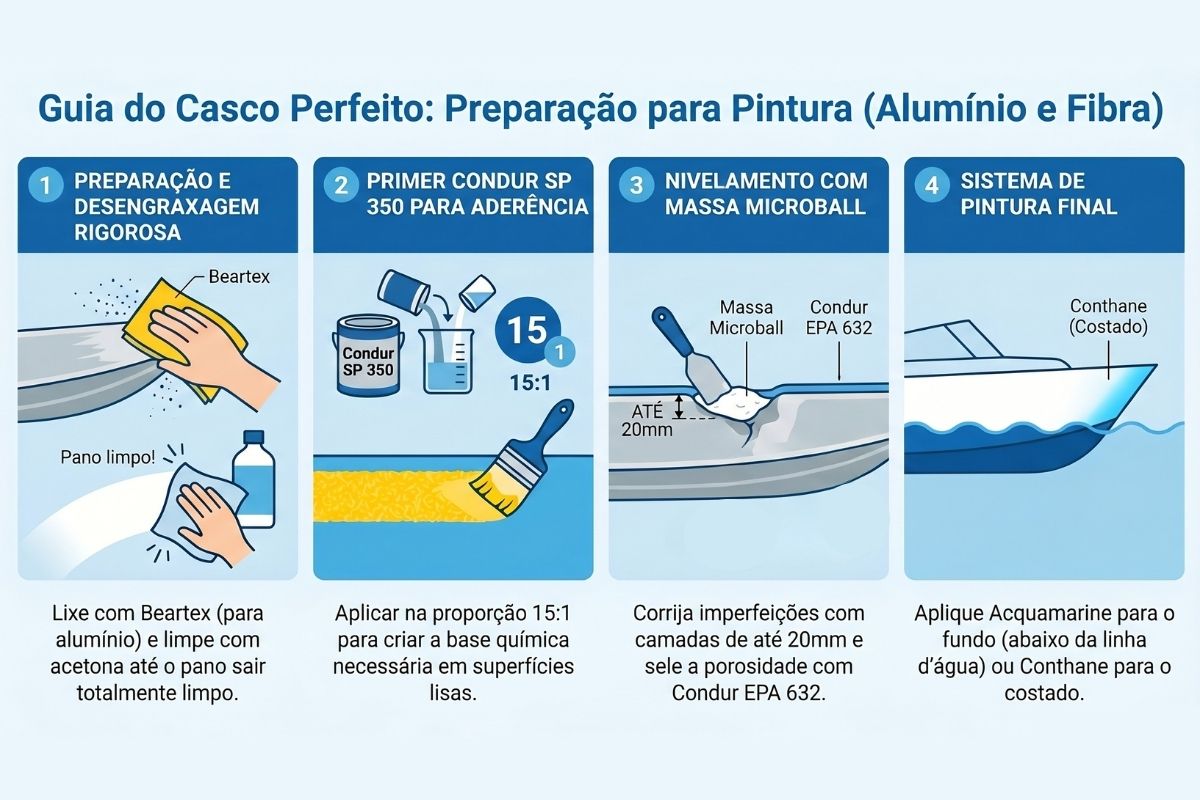 Guia do Casco Perfeito: Preparação para Pintura (Alumínio e Fibra)

1 PREPARAÇÃO E DESENGRAXAGEM RIGOROSA

Beartex

Pano limpo!

Lixe com Beartex (para alumínio) e limpe com acetona até o pano sair totalmente limpo.

2 PRIMER CONDUR SP 350 PARA ADERÊNCIA

Condur SP 350

15 1

15:1

Aplicar na proporção 15:1 para criar a base química necessária em superfícies lisas.

3 NIVELAMENTO COM MASSA MICROBALL

Massa Microball

Condur EPA 632

ATÉ 20mm

Corrija imperfeições com camadas de até 20mm e sele a porosidade com Condur EPA 632.

4 SISTEMA DE PINTURA FINAL

Conthane (Costado)

Aplique Acquamarine para o fundo (abaixo da linha d'água) ou Conthane para o costado.